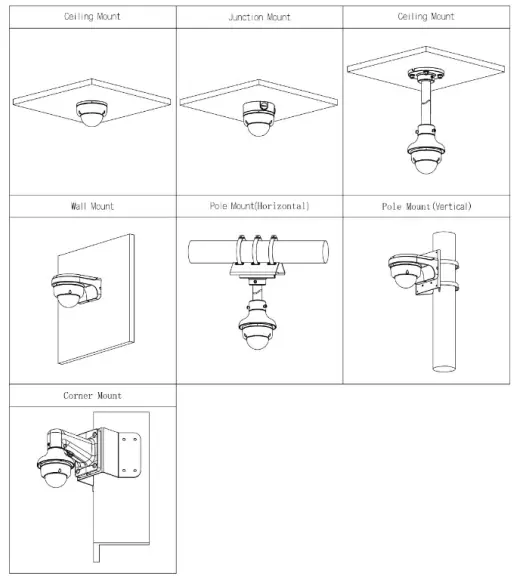 | Ceiling Mount | Junction Mount | Ceiling Mount |
|---|---|---|
| Wall Mount | Pole Mount(Horizontal) | Pole Mount(Vertical) |
| Corner Mount | | |