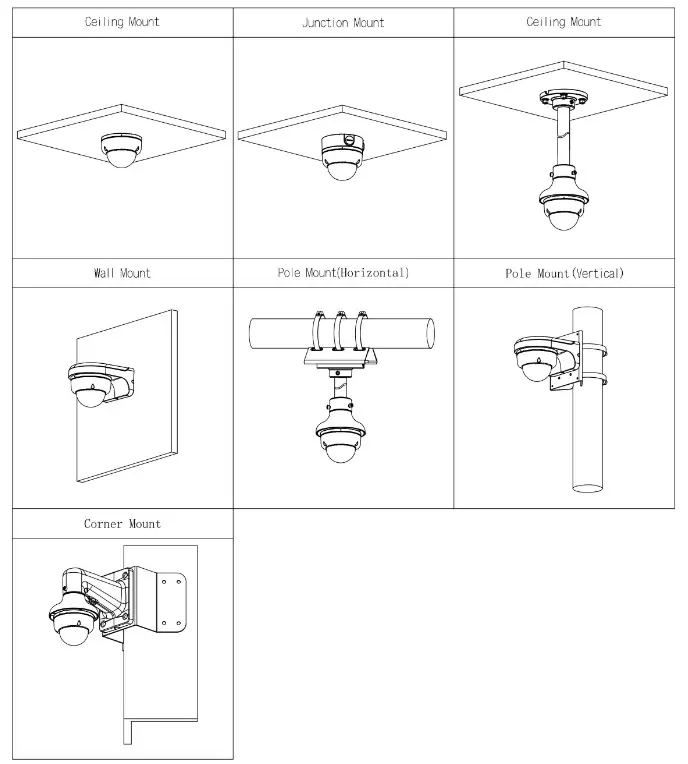 | Ceiling Mount | Junction Mount | Ceiling Mount |
|---|---|---|
| Wall Mount | Pole Mount(Horizontal) | Pole Mount(Vertical) |
| Corner Mount | | |