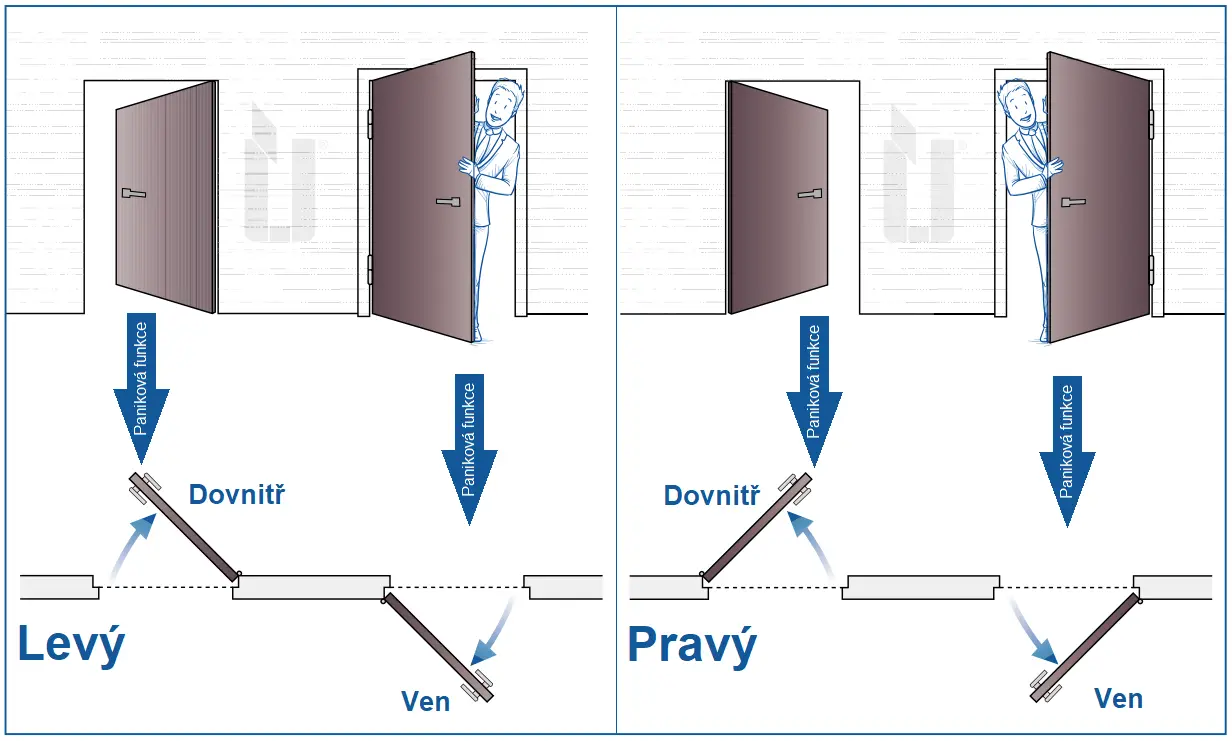 Paniková funkce

Paniková funkce

Dovnitř

Levý

Ven

Paniková funkce

Paniková funkce

Dovnitř

Pravý

Ven