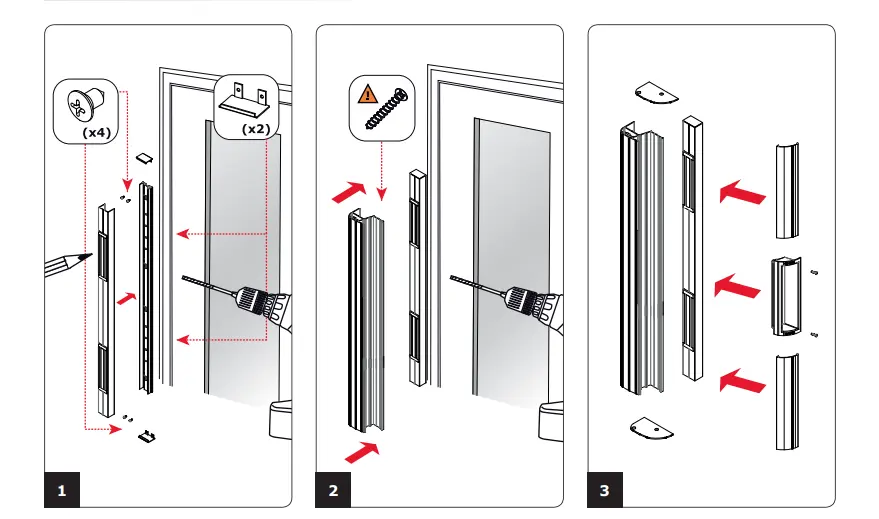 (x4)

(x2)

1

2

3