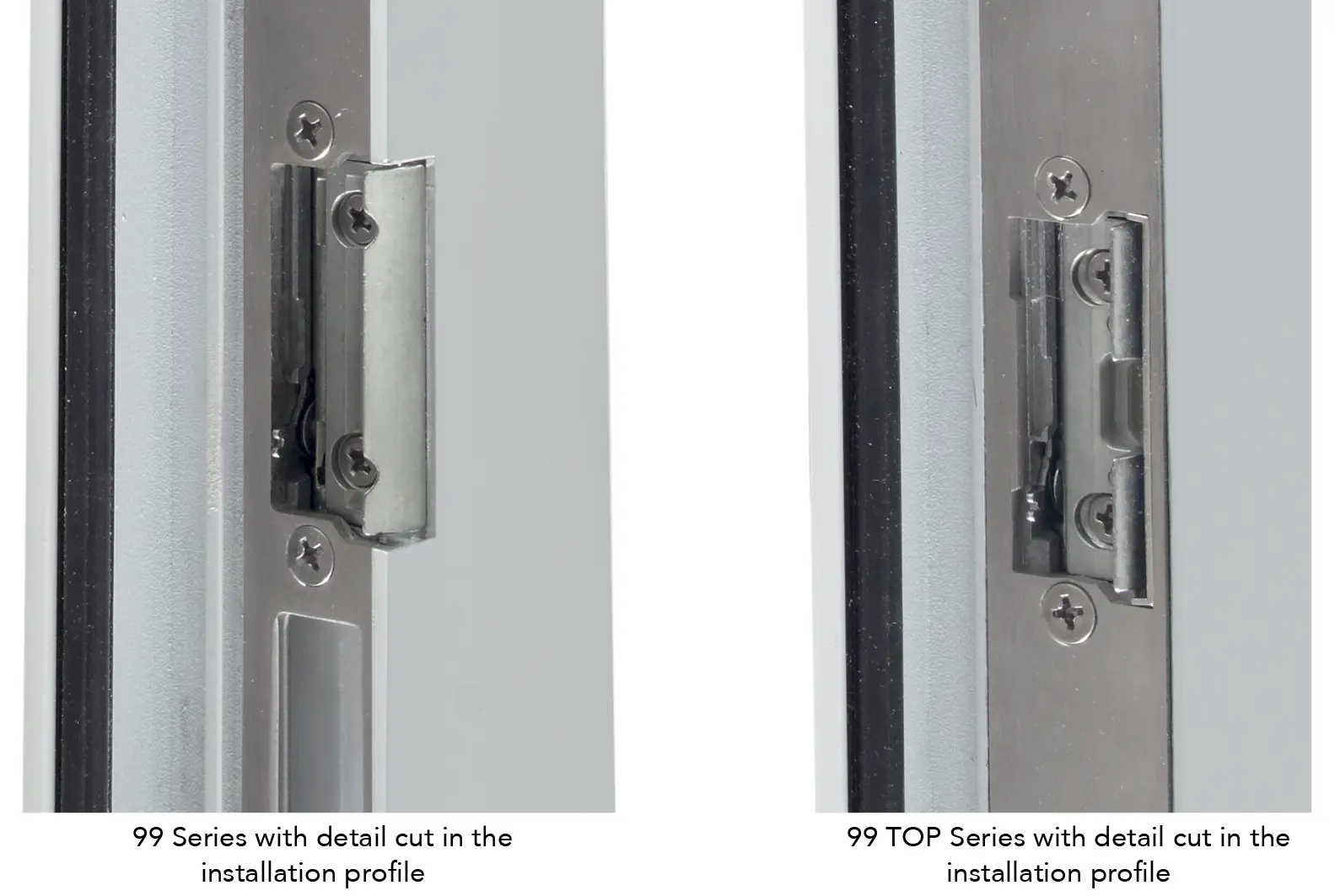 99 Series with detail cut in the installation profile

99 TOP Series with detail cut in the installation profile